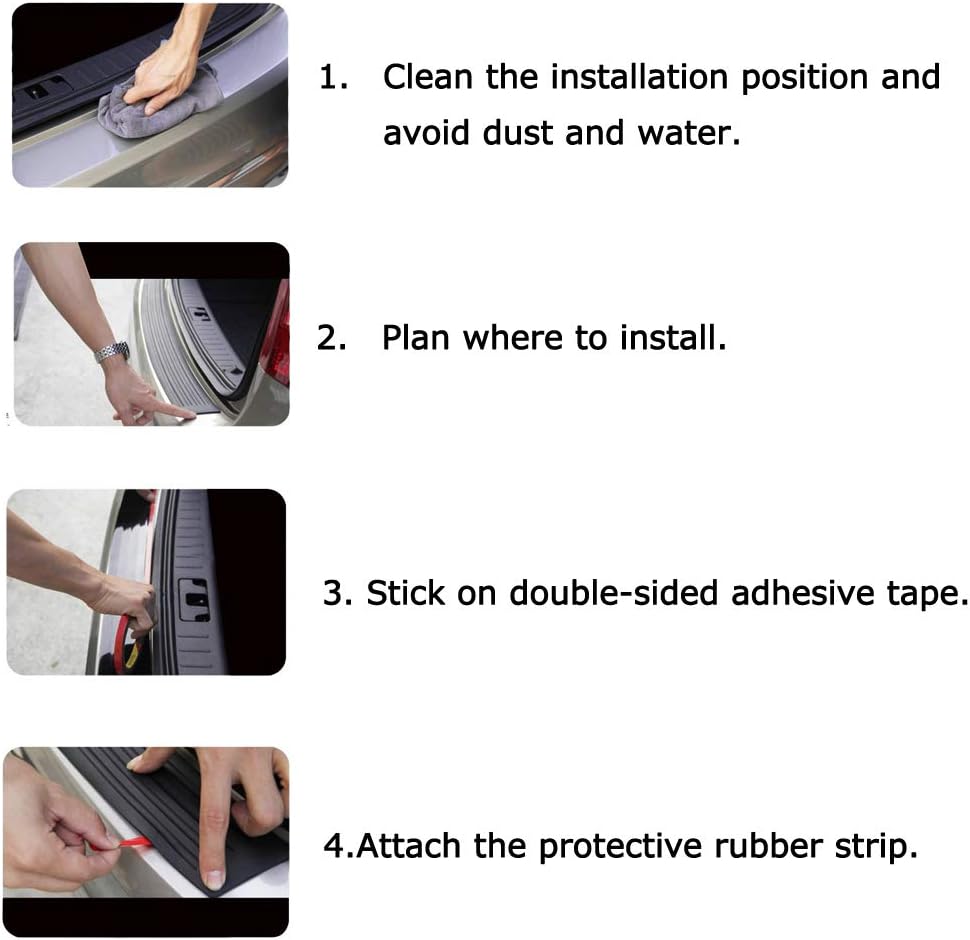 1. Clean the installation position and avoid dust and water.

2. Plan where to install.

3. Stick on double-sided adhesive tape.

4.Attach the protective rubber strip.